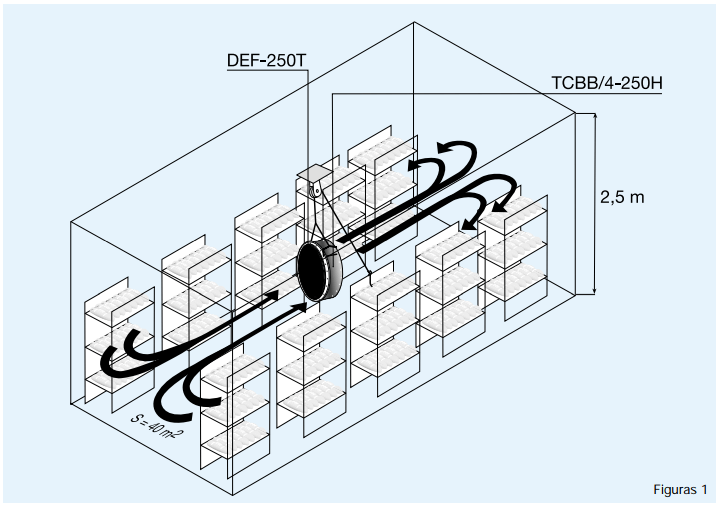 DEF-250T

TCBB/4-250H

2,5 m

$S = 40\ m^2$

Figuras 1