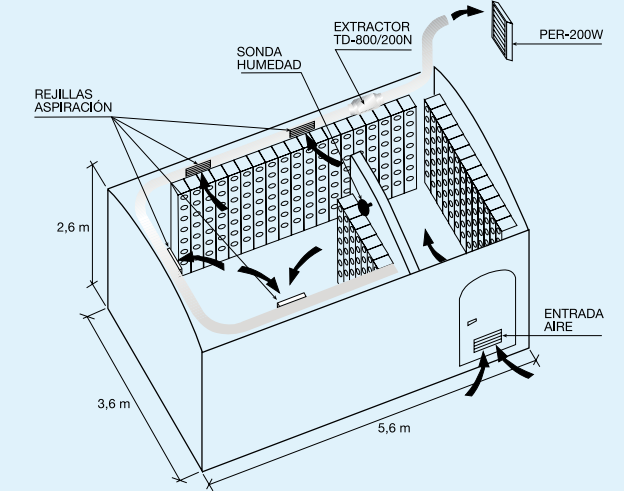 EXTRACTOR
TD-800/200N

PER-200W

SONDA
HUMEDAD

REJILLAS
ASPIRACIÓN

2,6 m

ENTRADA
AIRE

3,6 m

5,6 m