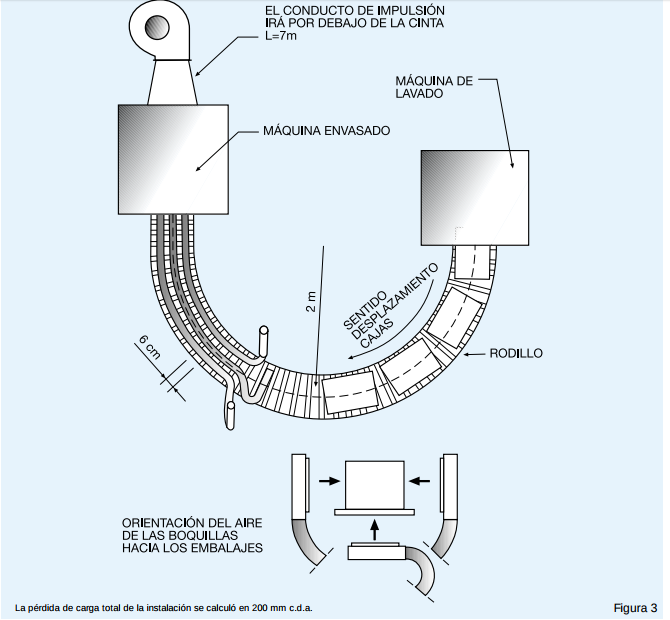 EL CONDUCTO DE IMPULSIÓN IRÁ POR DEBAJO DE LA CINTA L=7m

MÁQUINA DE LAVADO

MÁQUINA ENVASADO

2 m

SENTIDO DESPLAZAMIENTO CAJAS

6 cm

RODILLO

ORIENTACIÓN DEL AIRE DE LAS BOQUILLAS HACIA LOS EMBALAJES

La pérdida de carga total de la instalación se calculó en 200 mm c.d.a.

Figura 3