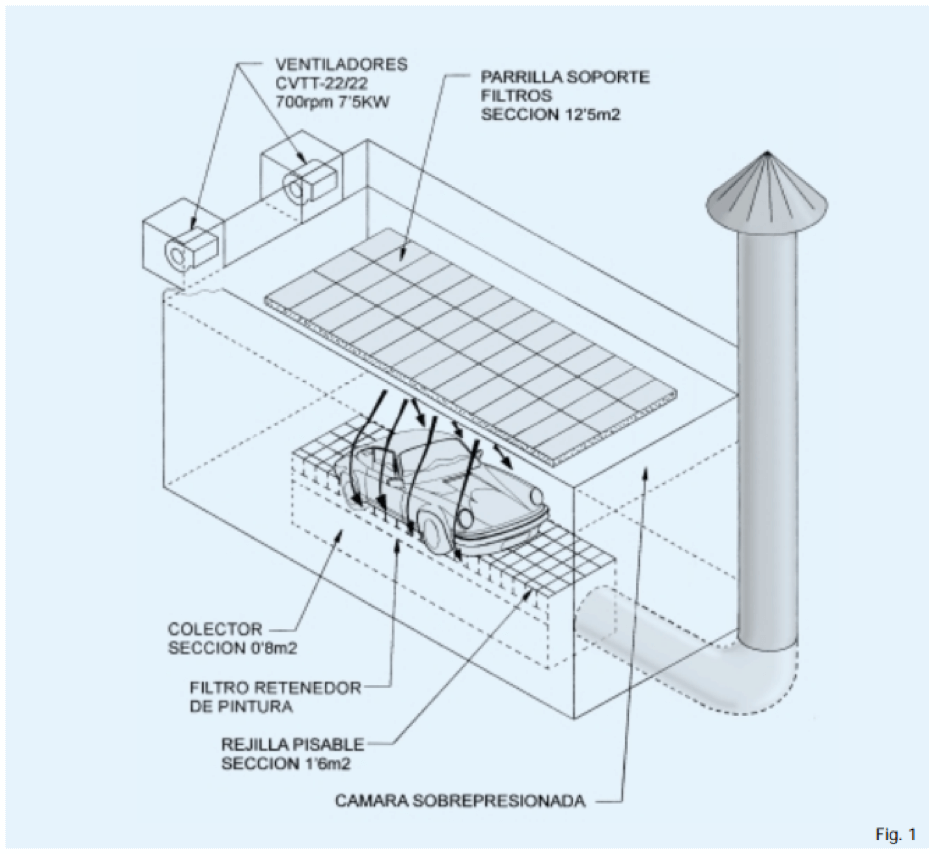 VENTILADORES
CVTT-22/22
700rpm 7'5KW

PARRILLA SOPORTE
FILTROS
SECCION 12'5m2

COLECTOR
SECCION 0'8m2

FILTRO RETENEDOR
DE PINTURA

REJILLA PISABLE
SECCION 1'6m2

CAMARA SOBREPRESIONADA

Fig. 1