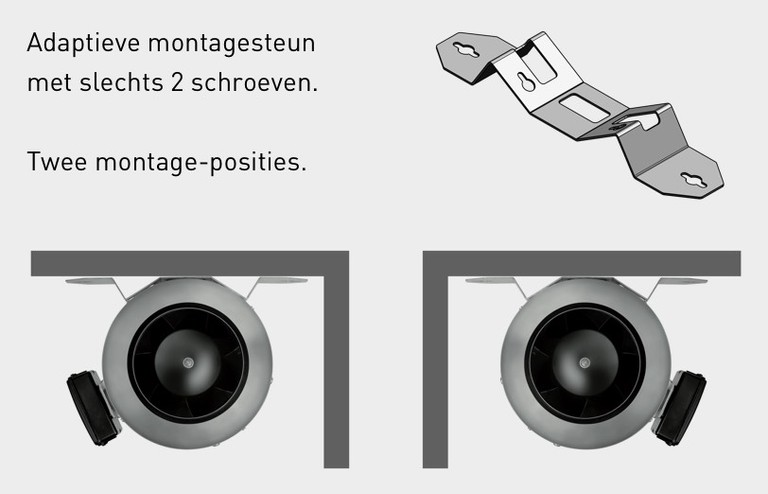 Adaptieve montagesteun met slechts 2 schroeven.

Twee montage-posities.